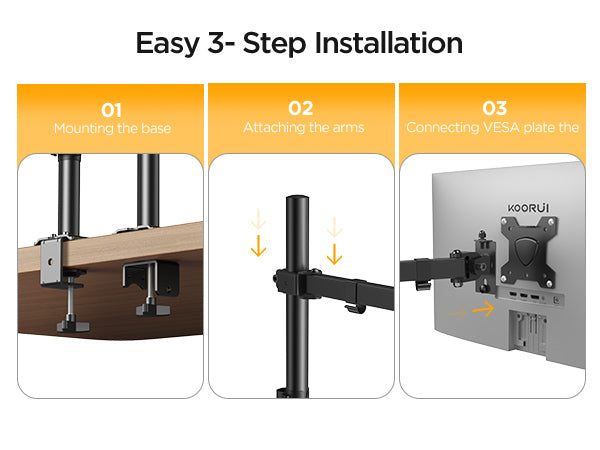 Easy 3- Step Installation

01
Mounting the base

02
Attaching the arms

03
Connecting VESA plate the

KOORUI